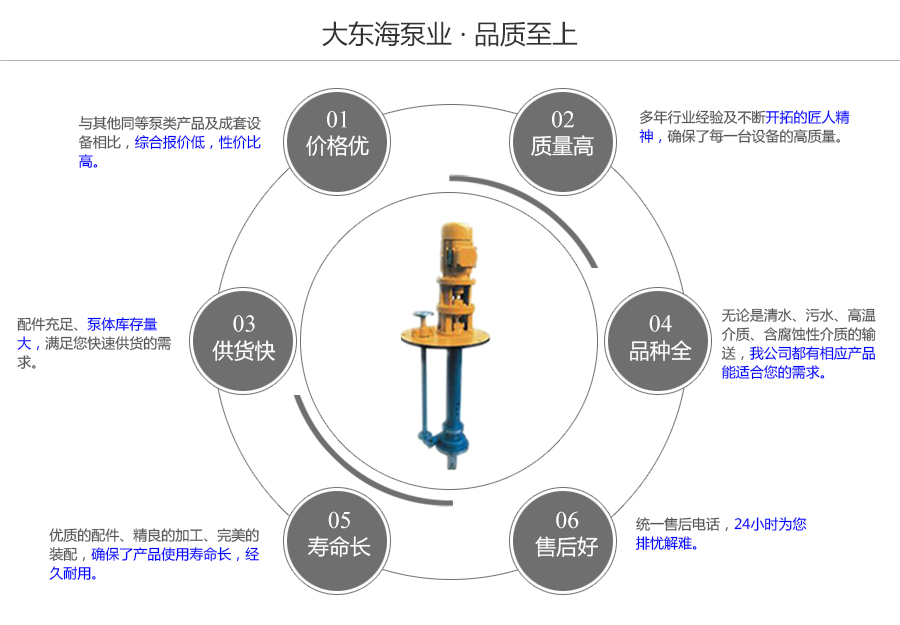 大东海泵业 · 品质至上

01
价格优

与其他同等泵类产品及成套设备相比，综合报价低，性价比高。

02
质量高

多年行业经验及不断开拓的匠人精神，确保了每一台设备的高质量。

03
供货快

配件充足、泵体库存量大，满足您快速供货的需求。

04
品种全

无论是清水、污水、高温介质、含腐蚀性介质的输送，我公司都有相应产品能适合您的需求。

05
寿命长

优质的配件、精良的加工、完美的装配，确保了产品使用寿命长，经久耐用。

06
售后好

统一售后电话，24小时为您排忧解难。